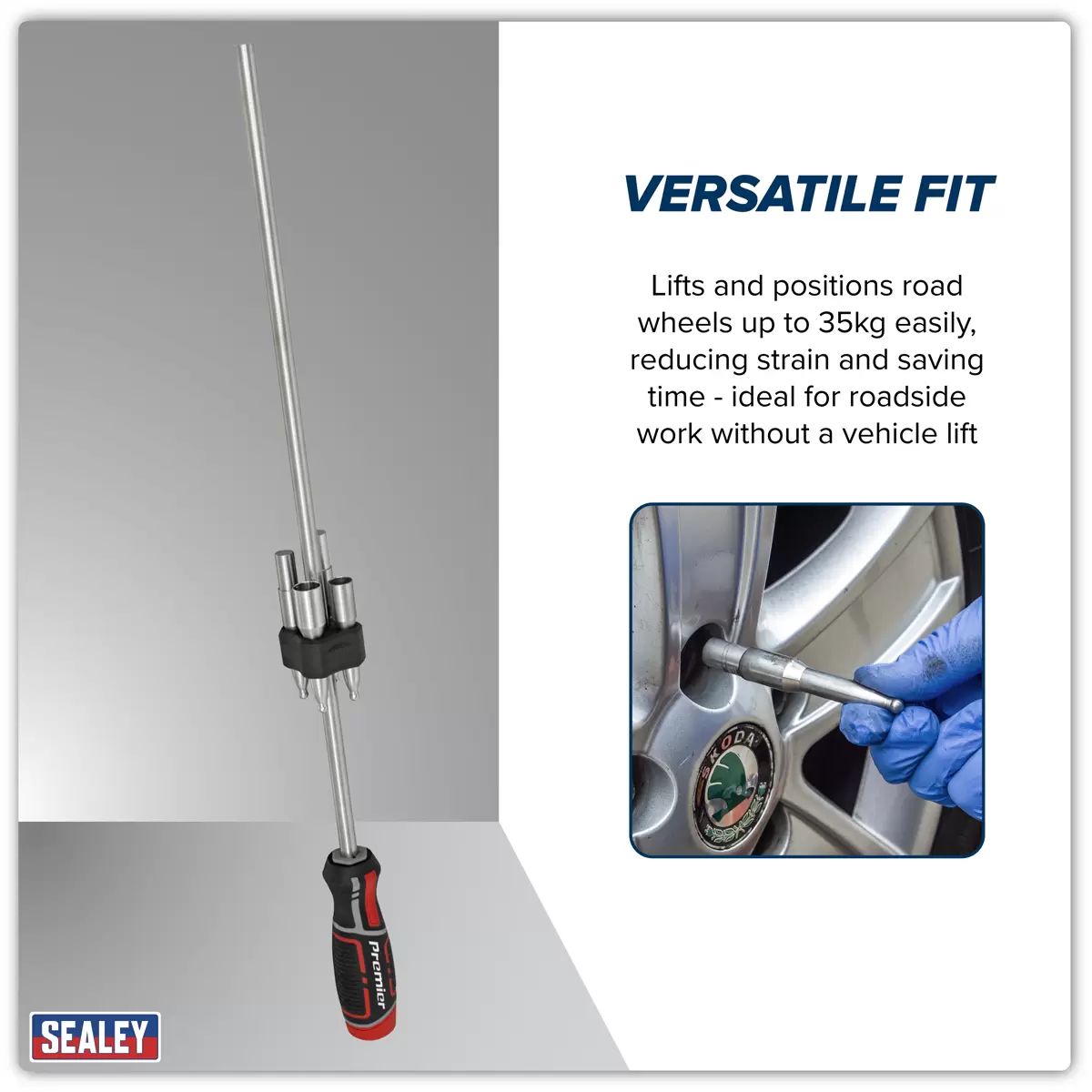 VERSATILE FIT

Lifts and positions road wheels up to 35kg easily, reducing strain and saving time - ideal for roadside work without a vehicle lift

ŠKODA

Premier

SEALEY